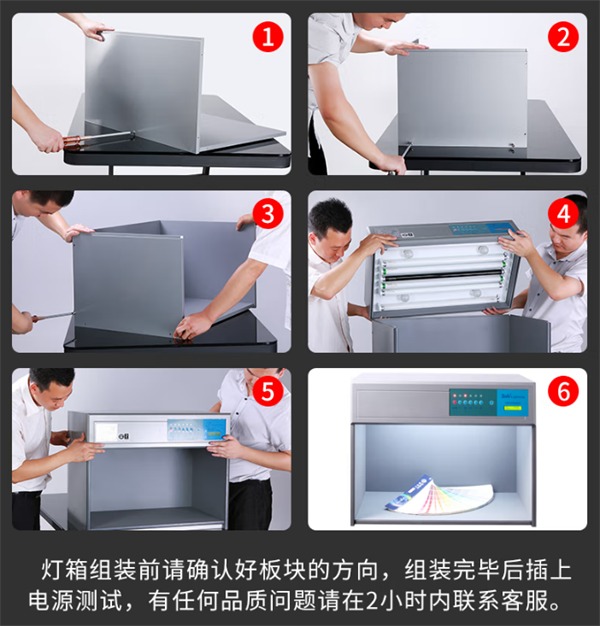 1

2

3

4

5

6

灯箱组装前请确认好板块的方向，组装完毕后插上电源测试，有任何品质问题请在2小时内联系客服。